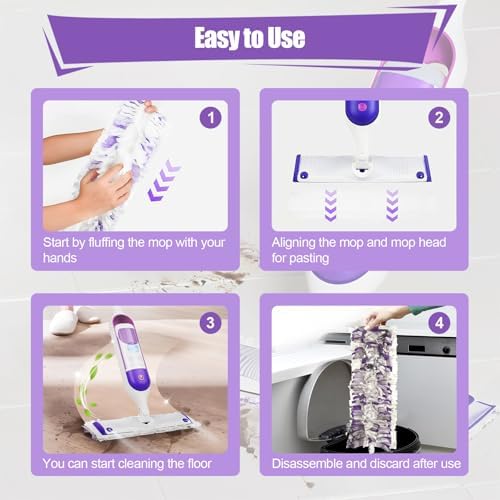 Easy to Use

1

Start by fluffing the mop with your hands

2

Aligning the mop and mop head for pasting

3

You can start cleaning the floor

4

Disassemble and discard after use