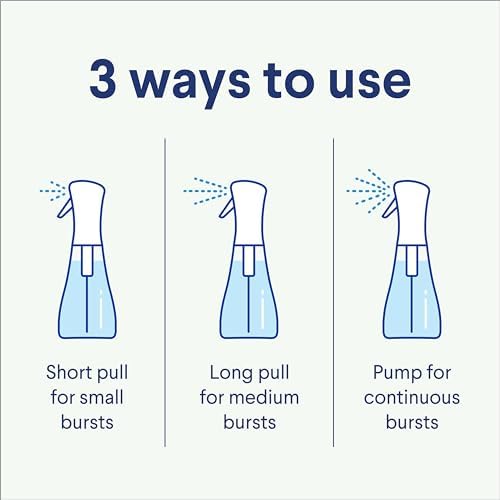 3 ways to use

Short pull for small bursts

Long pull for medium bursts

Pump for continuous bursts