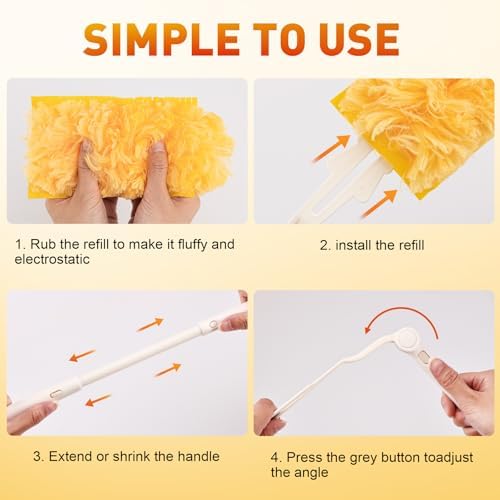 SIMPLE TO USE

1. Rub the refill to make it fluffy and electrostatic

2. install the refill

3. Extend or shrink the handle

4. Press the grey button toadjust the angle