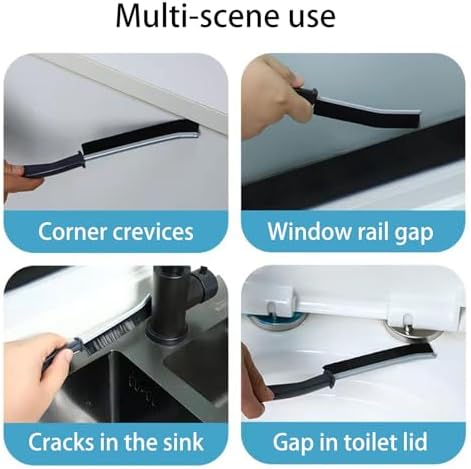 Multi-scene use

Corner crevices

Window rail gap

Cracks in the sink

Gap in toilet lid