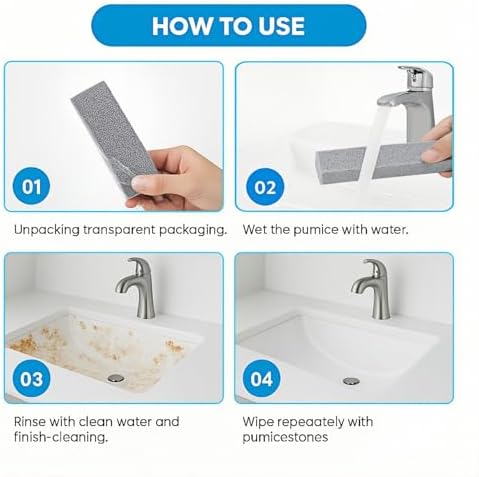 HOW TO USE

01

Unpacking transparent packaging.

02

Wet the pumice with water.

03

Rinse with clean water and finish-cleaning.

04

Wipe repeaately with pumicestones