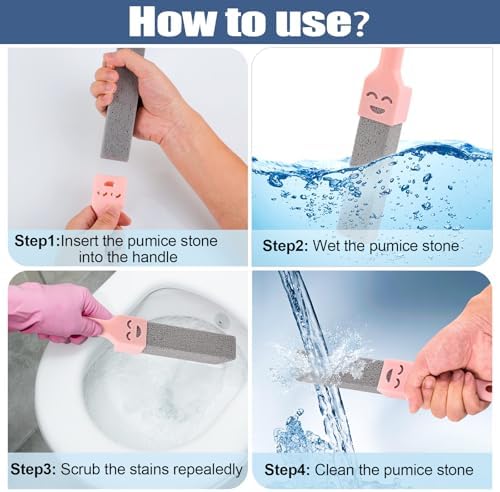 How to use?

Step1:Insert the pumice stone into the handle

Step2: Wet the pumice stone

Step3: Scrub the stains repealedly

Step4: Clean the pumice stone