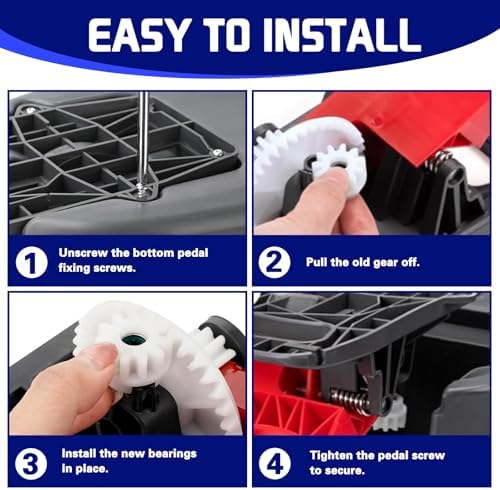 EASY TO INSTALL

1 Unscrew the bottom pedal fixing screws.

2 Pull the old gear off.

3 Install the new bearings in place.

4 Tighten the pedal screw to secure.