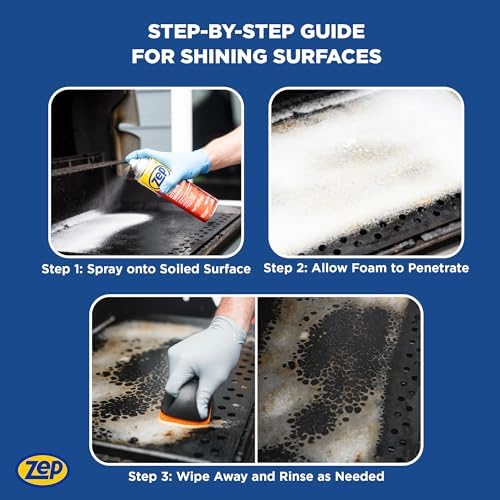 STEP-BY-STEP GUIDE FOR SHINING SURFACES

Zep

Step 1: Spray onto Soiled Surface

Step 2: Allow Foam to Penetrate

Step 3: Wipe Away and Rinse as Needed

Zep