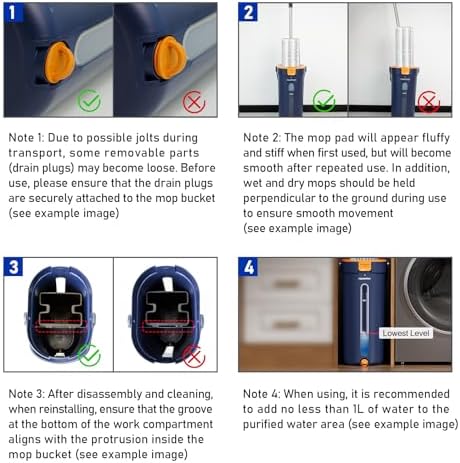 1

Note 1: Due to possible jolts during transport, some removable parts (drain plugs) may become loose. Before use, please ensure that the drain plugs are securely attached to the mop bucket (see example image)

2

Note 2: The mop pad will appear fluffy and stiff when first used, but will become smooth after repeated use. In addition, wet and dry mops should be held perpendicular to the ground during use to ensure smooth movement (see example image)

3

Note 3: After disassembly and cleaning, when reinstalling, ensure that the groove at the bottom of the work compartment aligns with the protrusion inside the mop bucket (see example image)

4

Lowest Level

Note 4: When using, it is recommended to add no less than 1L of water to the purified water area (see example image)