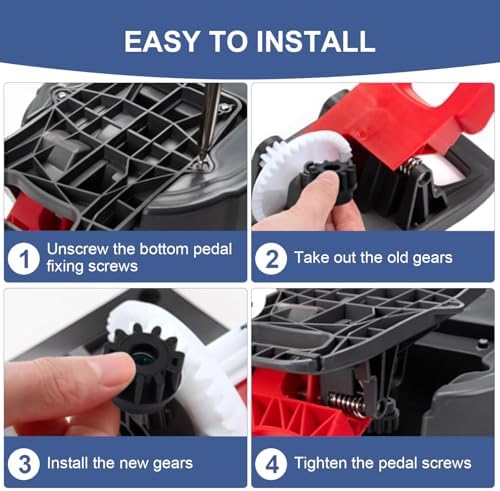 EASY TO INSTALL

1 Unscrew the bottom pedal fixing screws

2 Take out the old gears

3 Install the new gears

4 Tighten the pedal screws