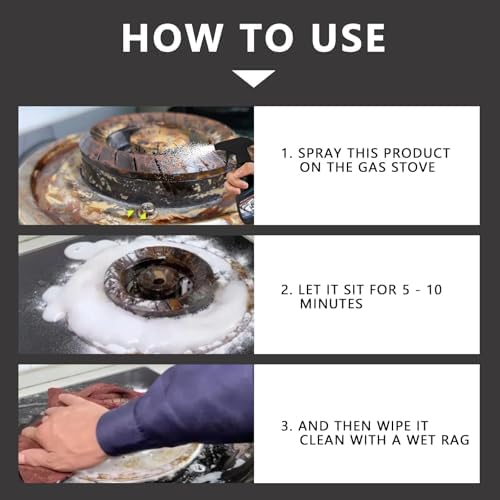 HOW TO USE

1. SPRAY THIS PRODUCT ON THE GAS STOVE

2. LET IT SIT FOR 5 - 10 MINUTES

3. AND THEN WIPE IT CLEAN WITH A WET RAG