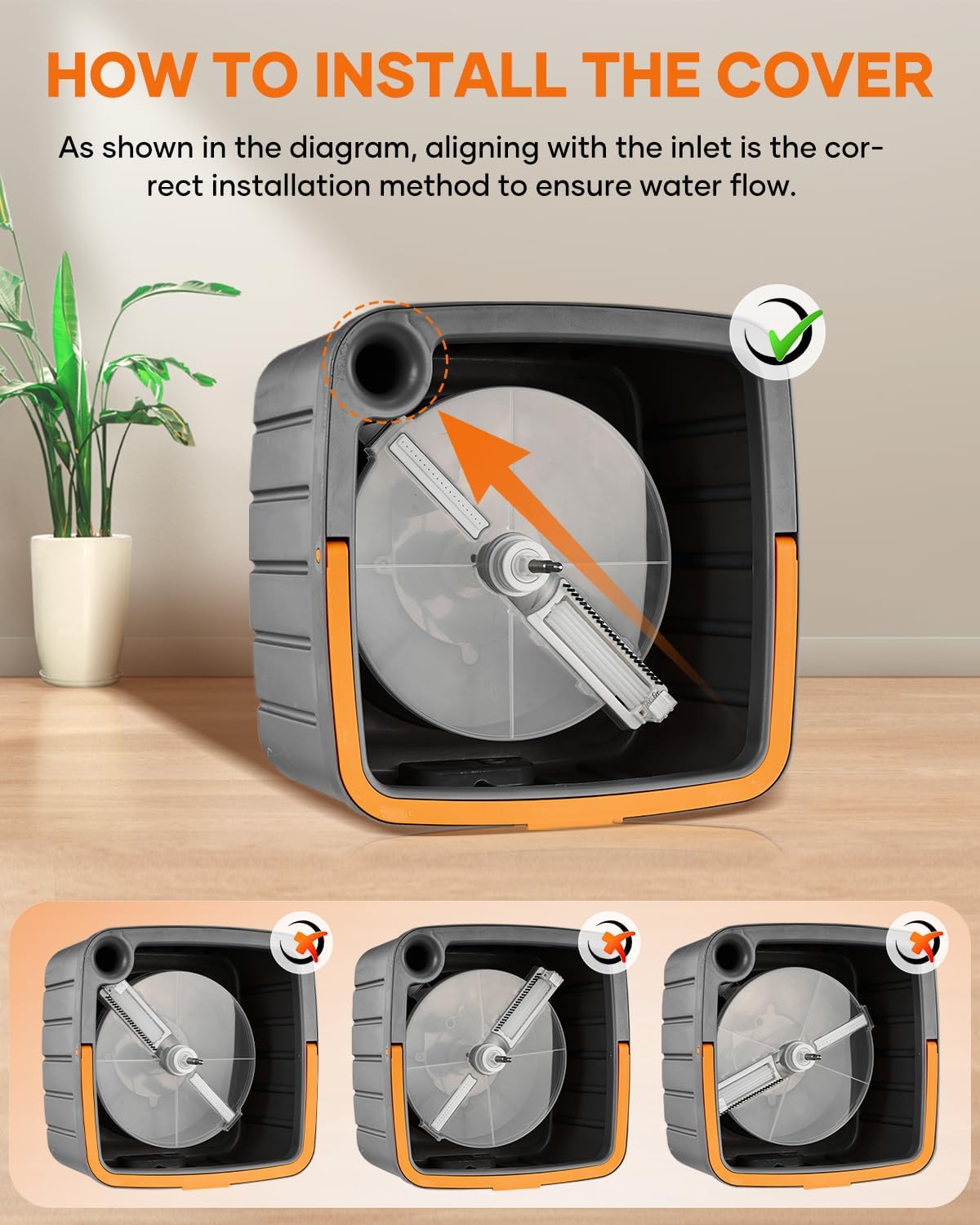 HOW TO INSTALL THE COVER

As shown in the diagram, aligning with the inlet is the correct installation method to ensure water flow.