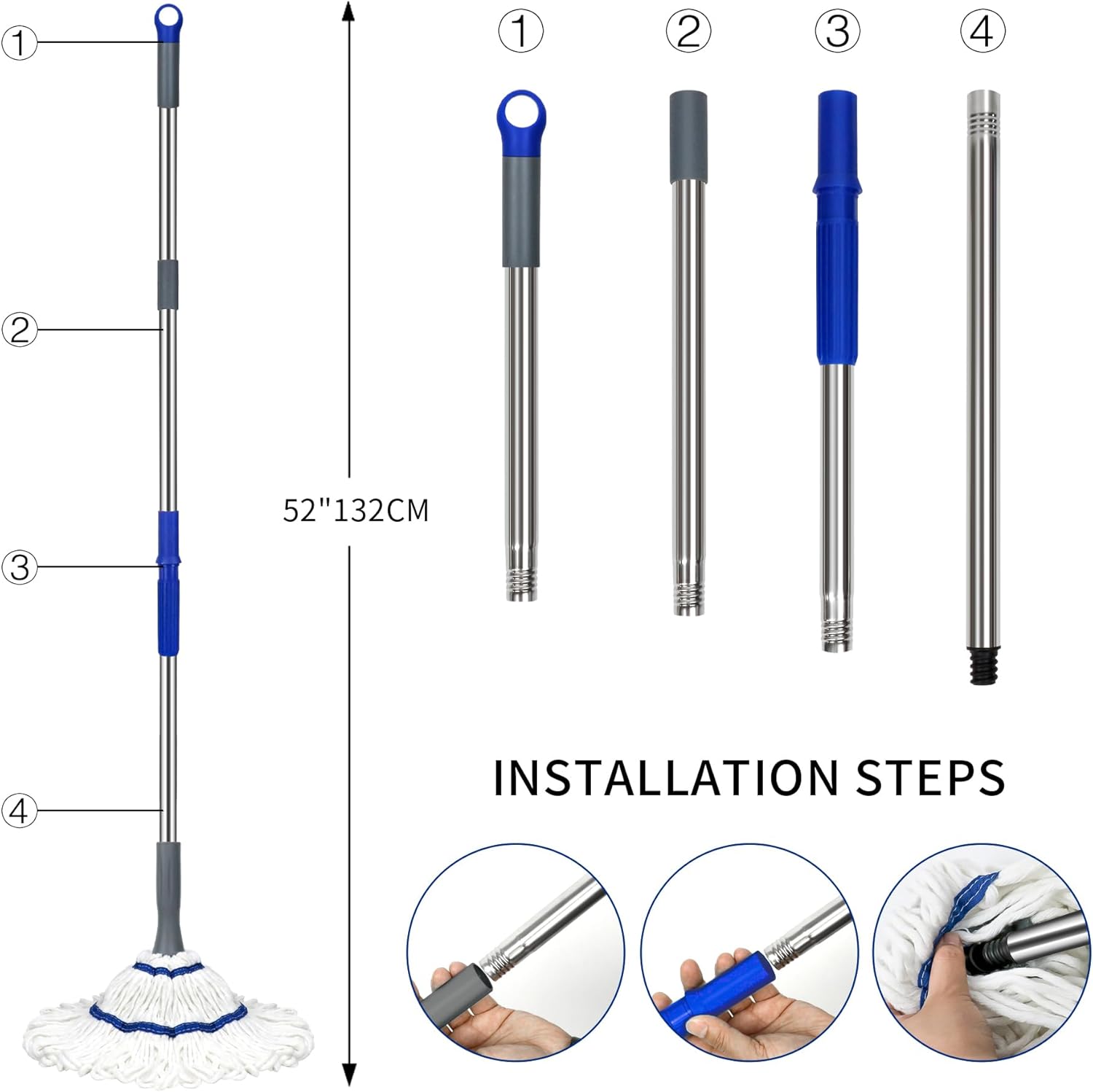 ①
②
③
④

52"132CM

①
②
③
④

INSTALLATION STEPS