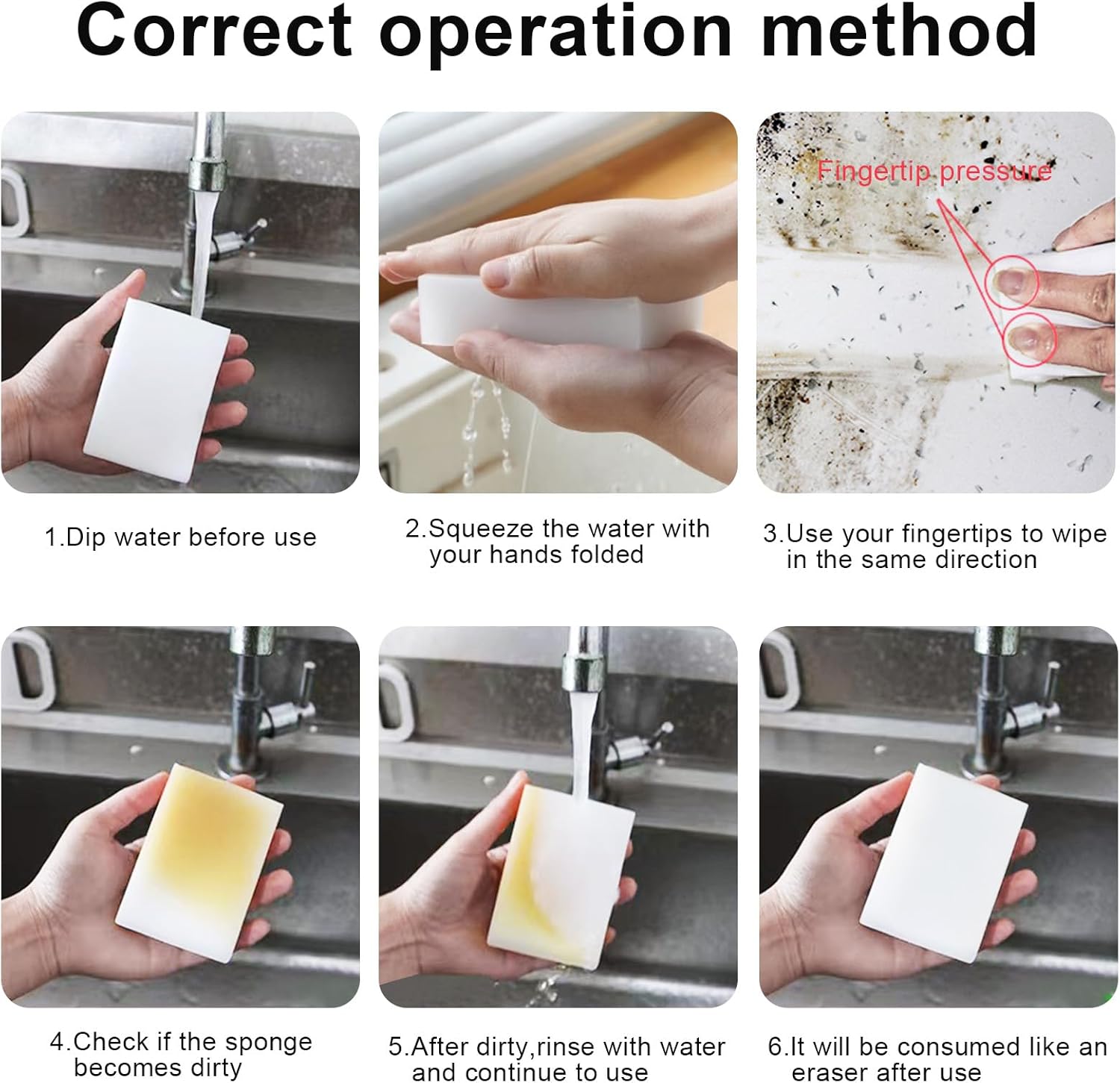 Correct operation method

Fingertip pressure

1.Dip water before use

2.Squeeze the water with your hands folded

3.Use your fingertips to wipe in the same direction

4.Check if the sponge becomes dirty

5.After dirty,rinse with water and continue to use

6.It will be consumed like an eraser after use