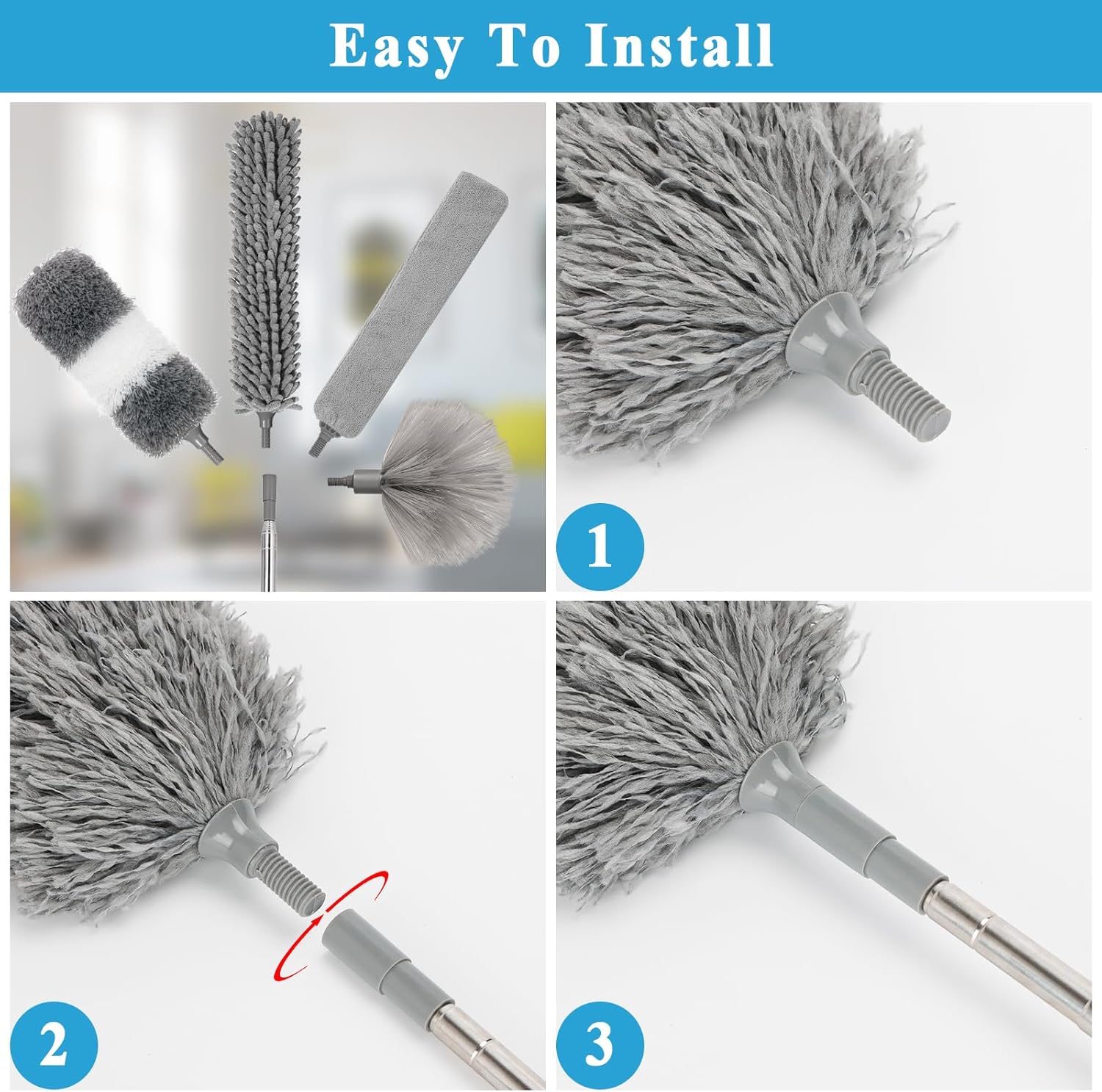 Easy To Install

1

2

3