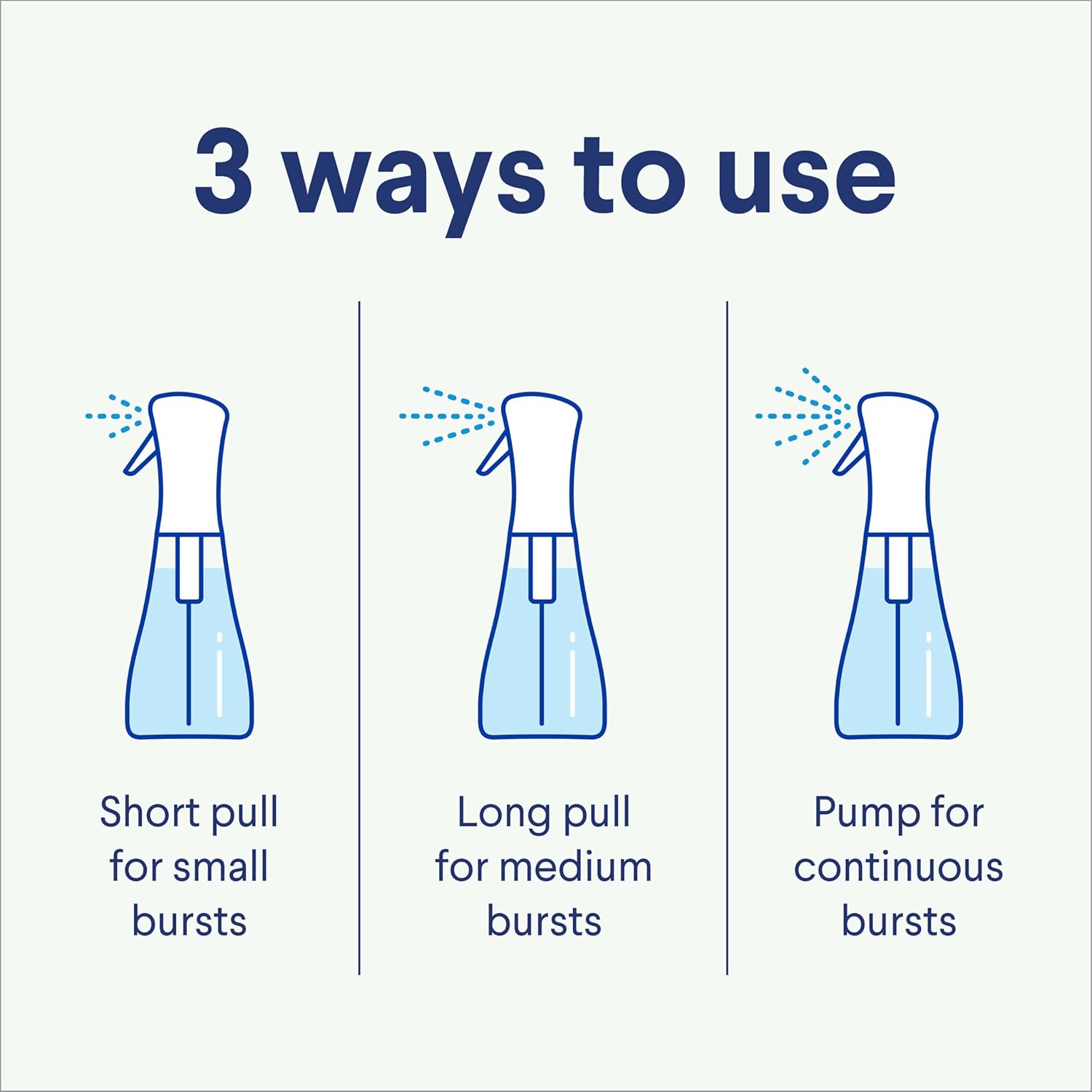 3 ways to use

Short pull for small bursts

Long pull for medium bursts

Pump for continuous bursts