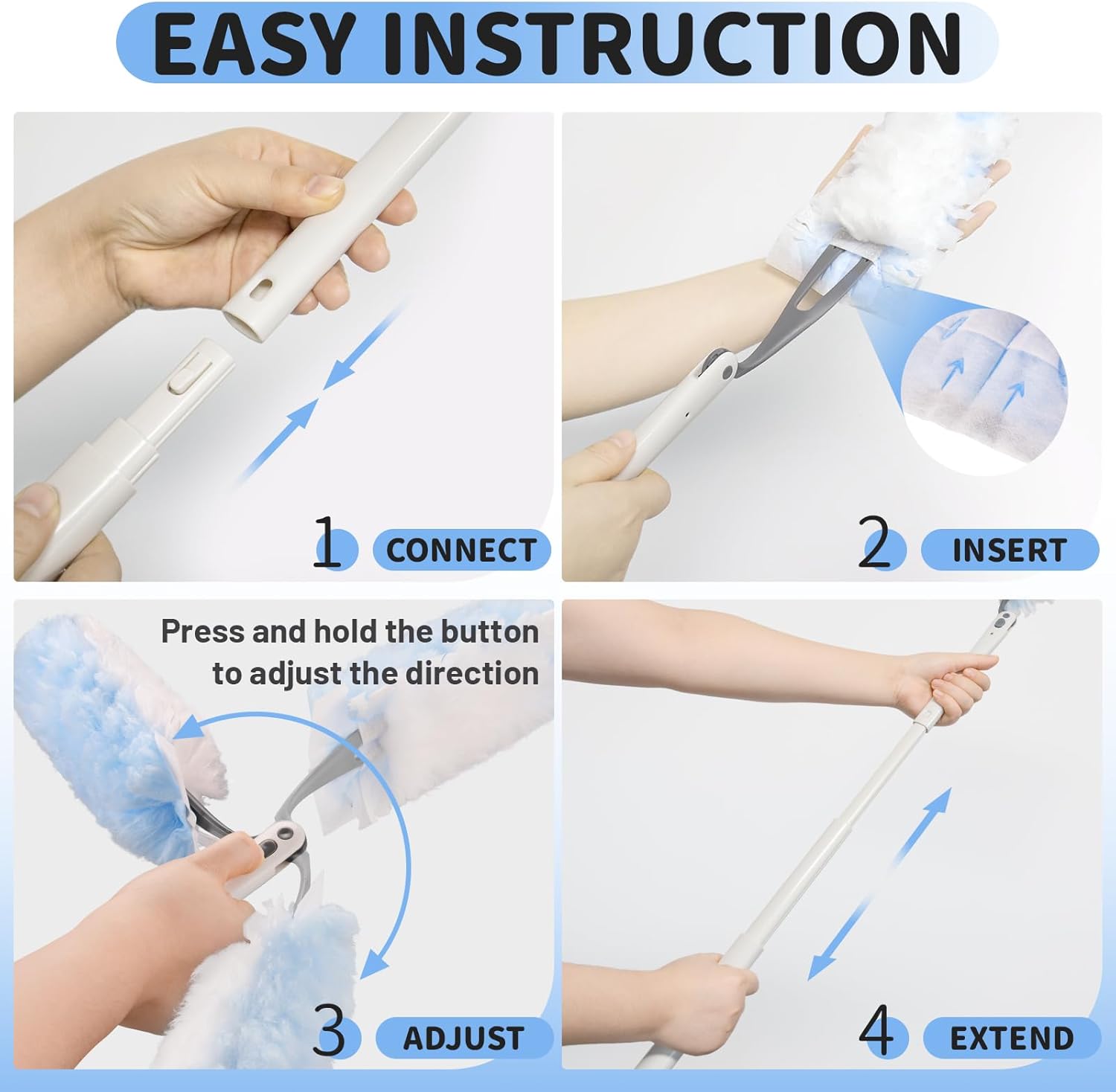 EASY INSTRUCTION

1 CONNECT

2 INSERT

Press and hold the button to adjust the direction

3 ADJUST

4 EXTEND