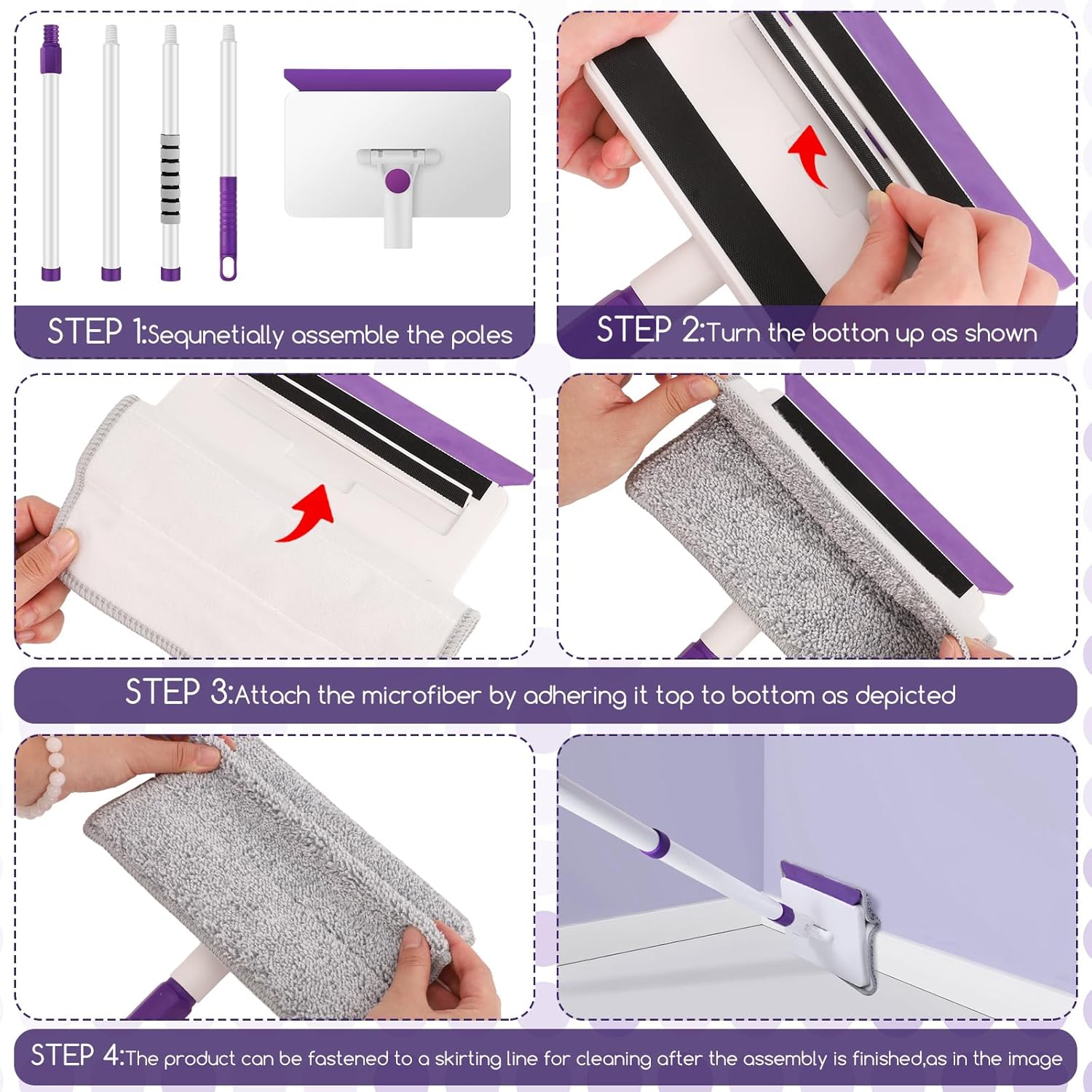 STEP 1:Sequnetially assemble the poles

STEP 2:Turn the botton up as shown

STEP 3:Attach the microfiber by adhering it top to bottom as depicted

STEP 4:The product can be fastened to a skirting line for cleaning after the assembly is finished,as in the image