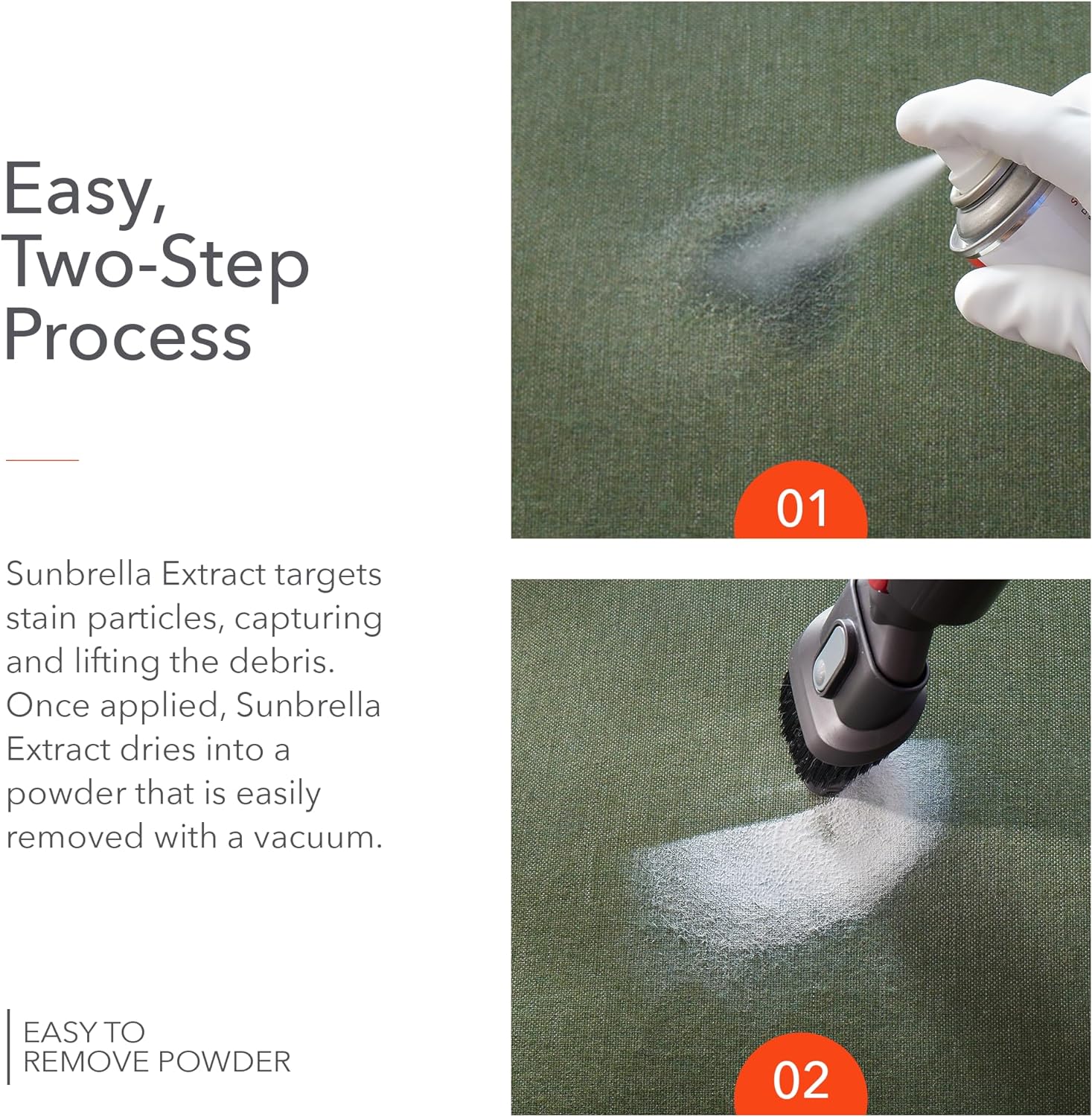 Easy, Two-Step Process

Sunbrella Extract targets stain particles, capturing and lifting the debris. Once applied, Sunbrella Extract dries into a powder that is easily removed with a vacuum.

EASY TO REMOVE POWDER

01

02