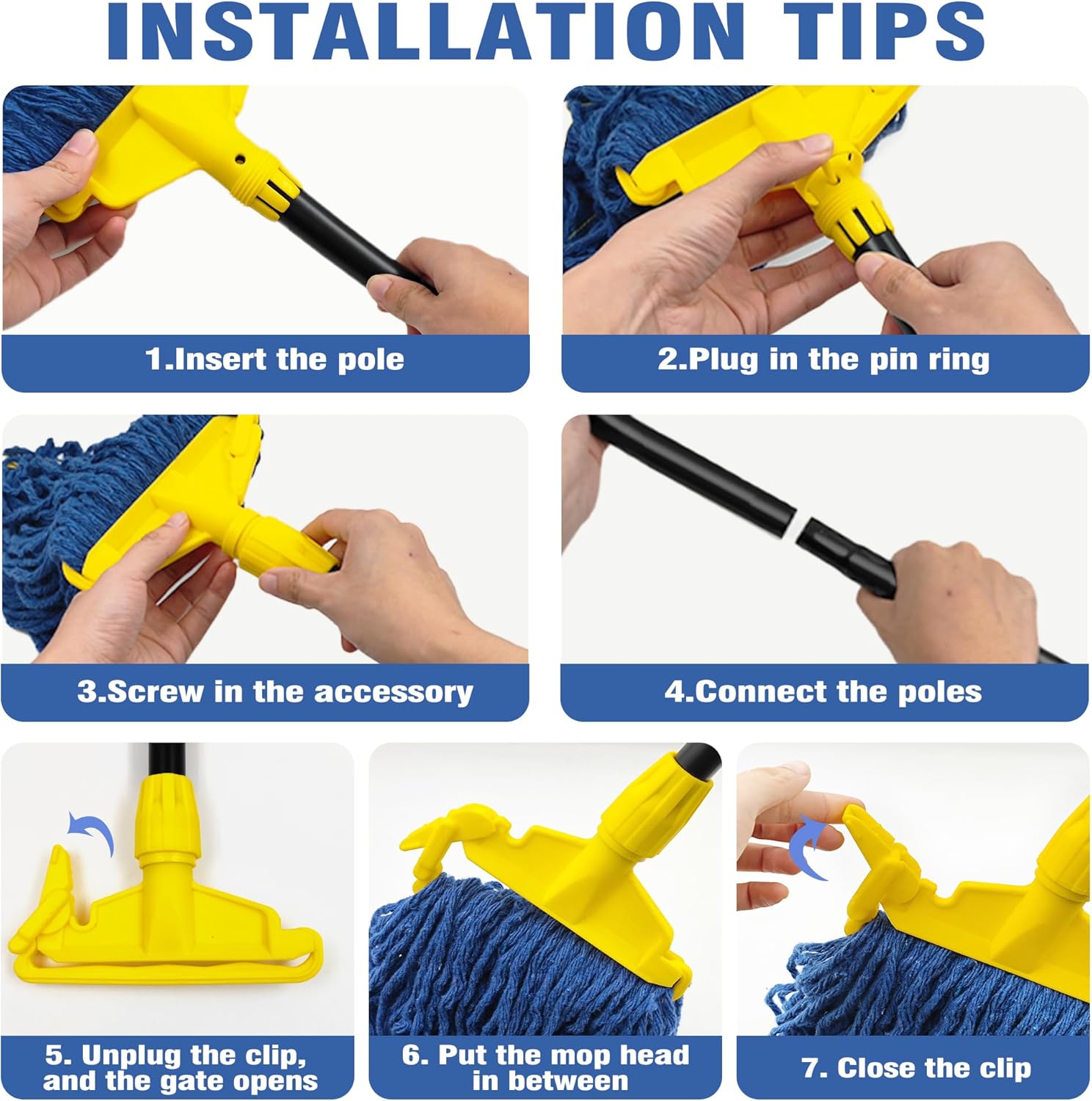 INSTALLATION TIPS

1.Insert the pole

2.Plug in the pin ring

3.Screw in the accessory

4.Connect the poles

5. Unplug the clip, and the gate opens

6. Put the mop head in between

7. Close the clip